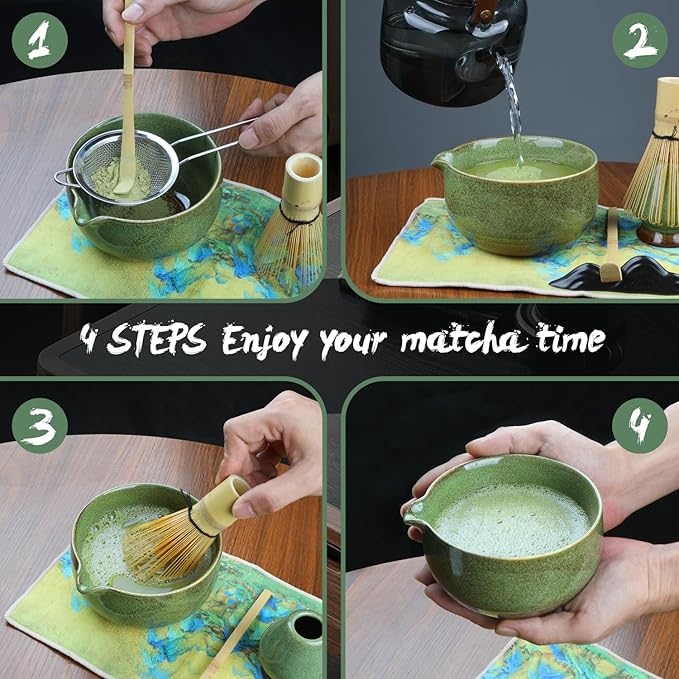 1

2

4 STEPS Enjoy your matcha time

3

4