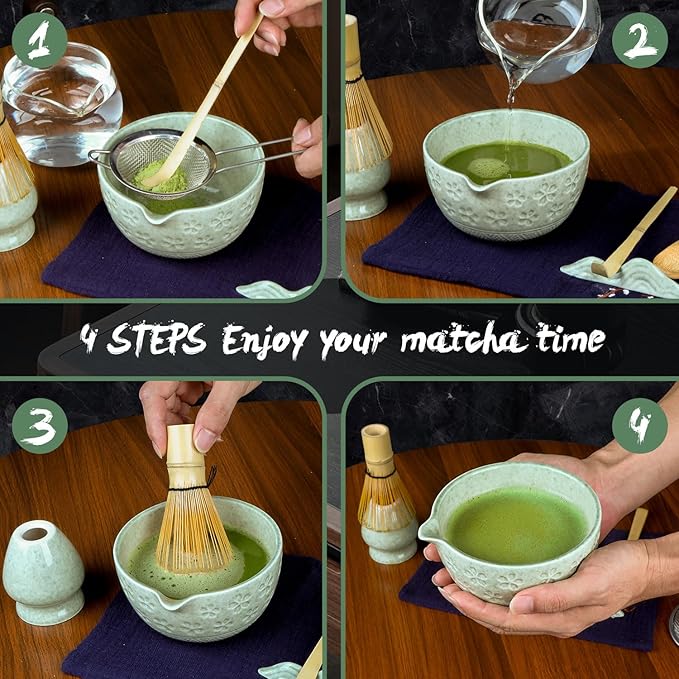 1

2

4 STEPS Enjoy your matcha time

3

4