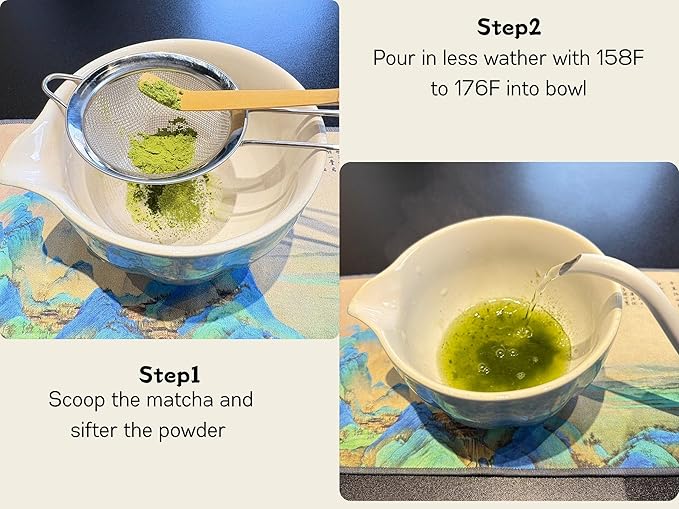 Step2
Pour in less wather with 158F to 176F into bowl

Step1
Scoop the matcha and sifter the powder