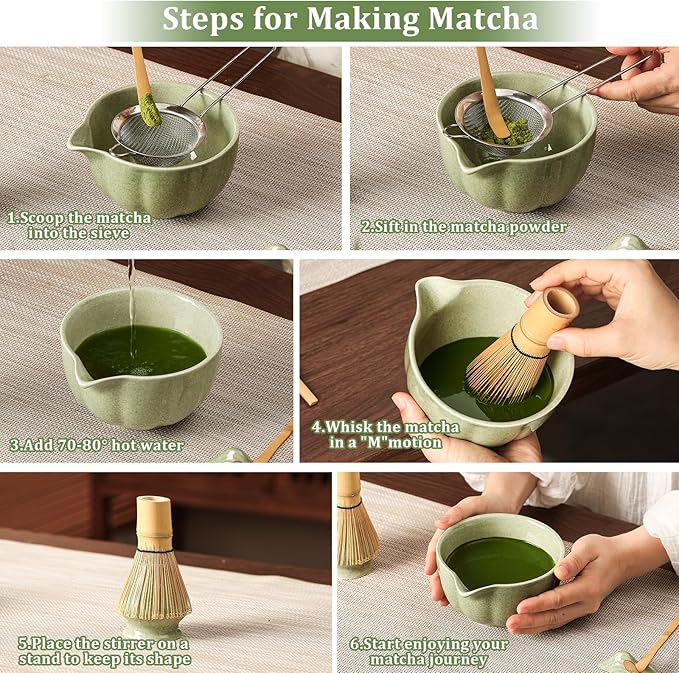 Steps for Making Matcha

1.Scoop the matcha into the sieve

2.Sift in the matcha powder

3.Add 70-80° hot water

4.Whisk the matcha in a "M"motion

5.Place the stirrer on a stand to keep its shape

6.Start enjoying your matcha journey