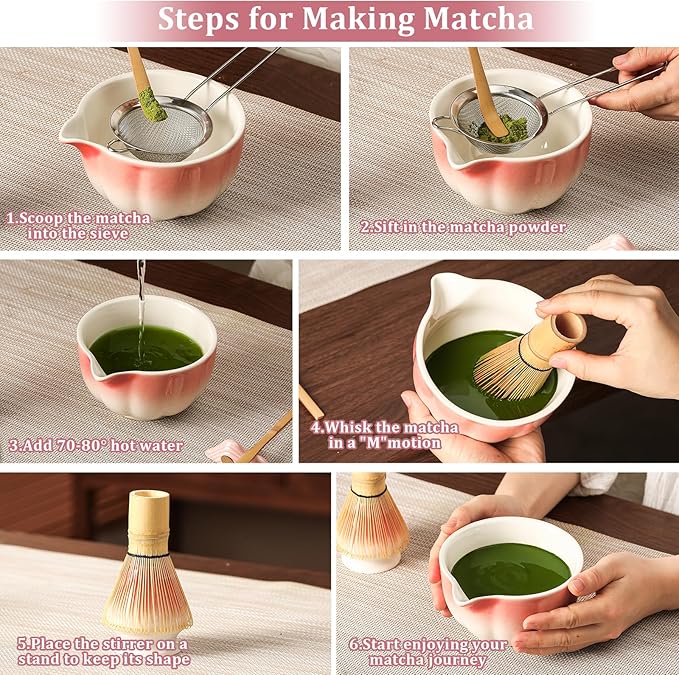 Steps for Making Matcha

1.Scoop the matcha into the sieve

2.Sift in the matcha powder

3.Add 70-80° hot water

4.Whisk the matcha in a "M"motion

5.Place the stirrer on a stand to keep its shape

6.Start enjoying your matcha journey